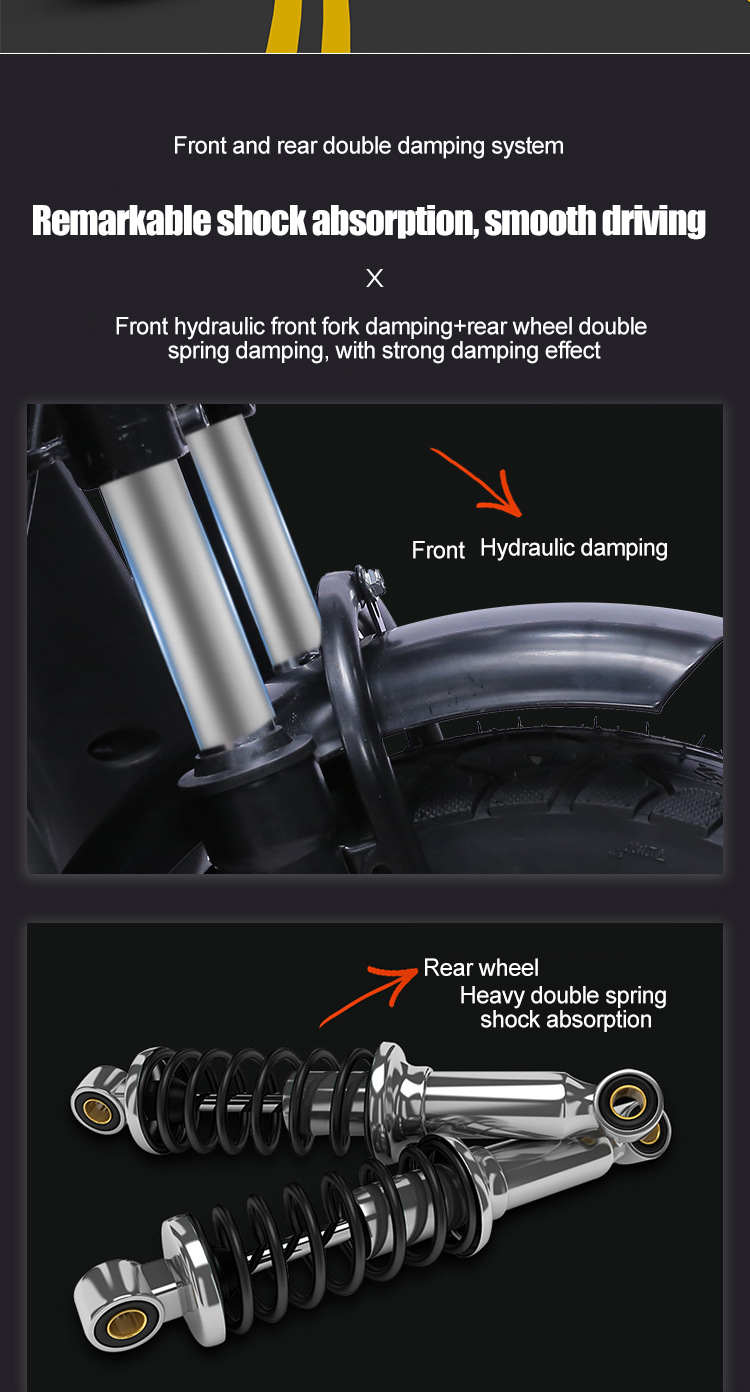 Front and rear double damping system

Remarkable shock absorption, smooth driving

X

Front hydraulic front fork damping+rear wheel double spring damping, with strong damping effect

Front Hydraulic damping

Rear wheel
Heavy double spring shock absorption